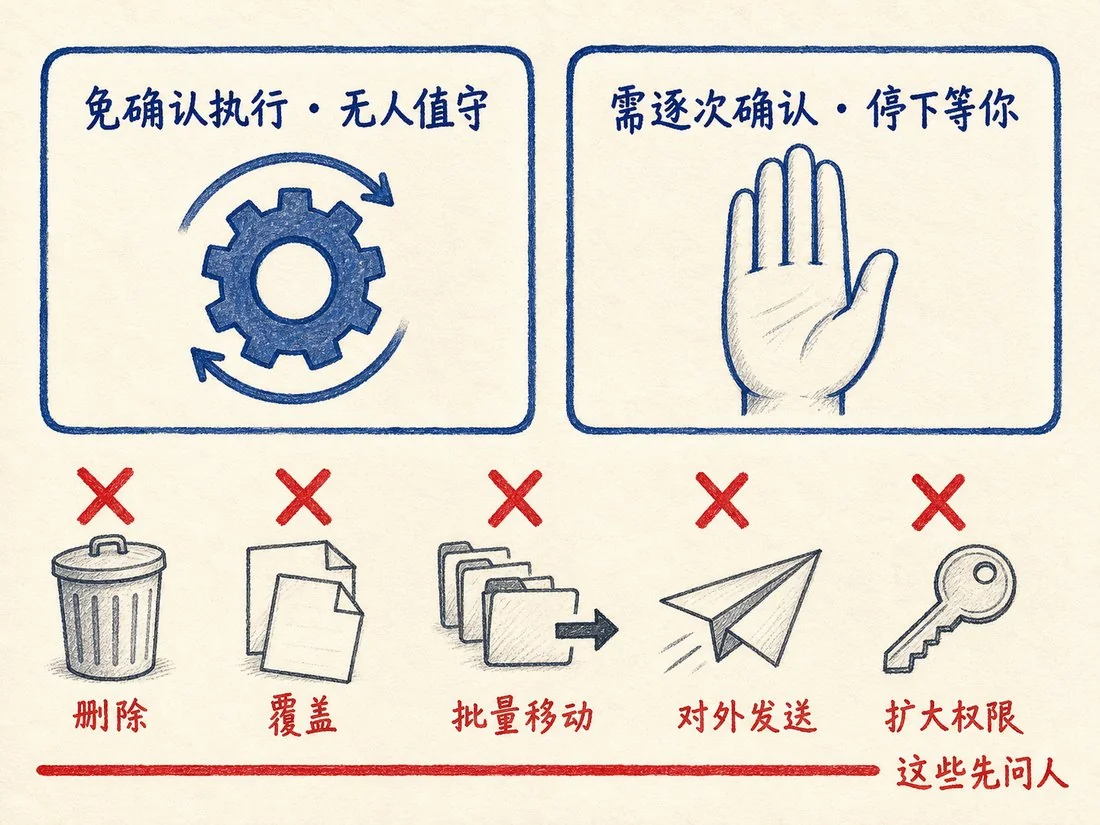 免确认执行 · 无人值守

需逐次确认 · 停下等你

删除

覆盖

批量移动

对外发送

扩大权限

这些先问人